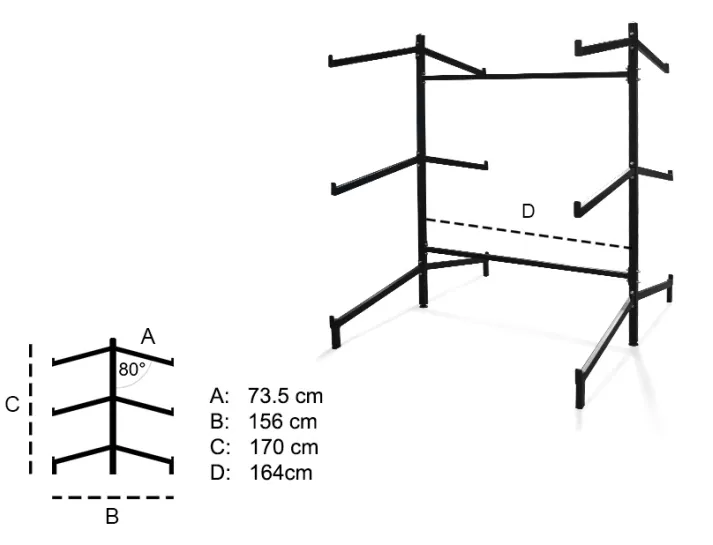 D

A
80°
C
B

A: 73.5 cm
B: 156 cm
C: 170 cm
D: 164cm